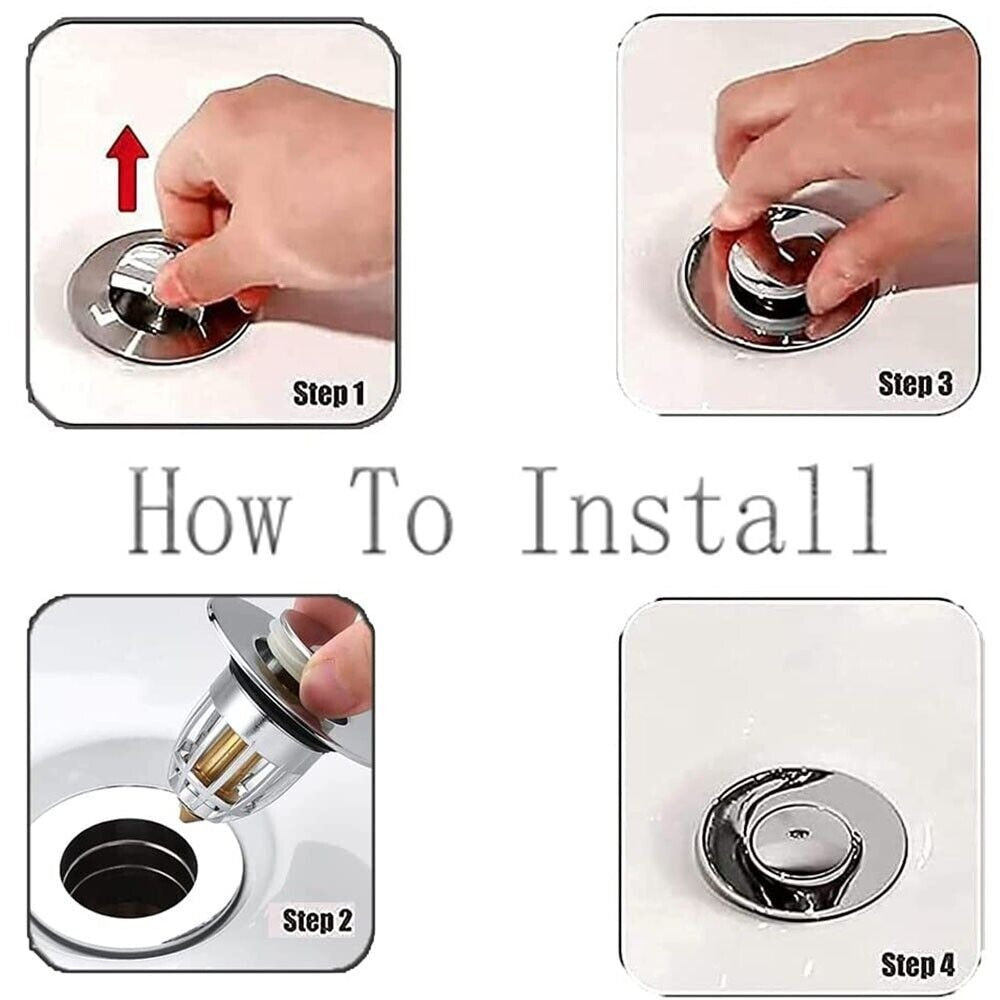 Step 1

Step 3

How To Install

Step 2

Step 4